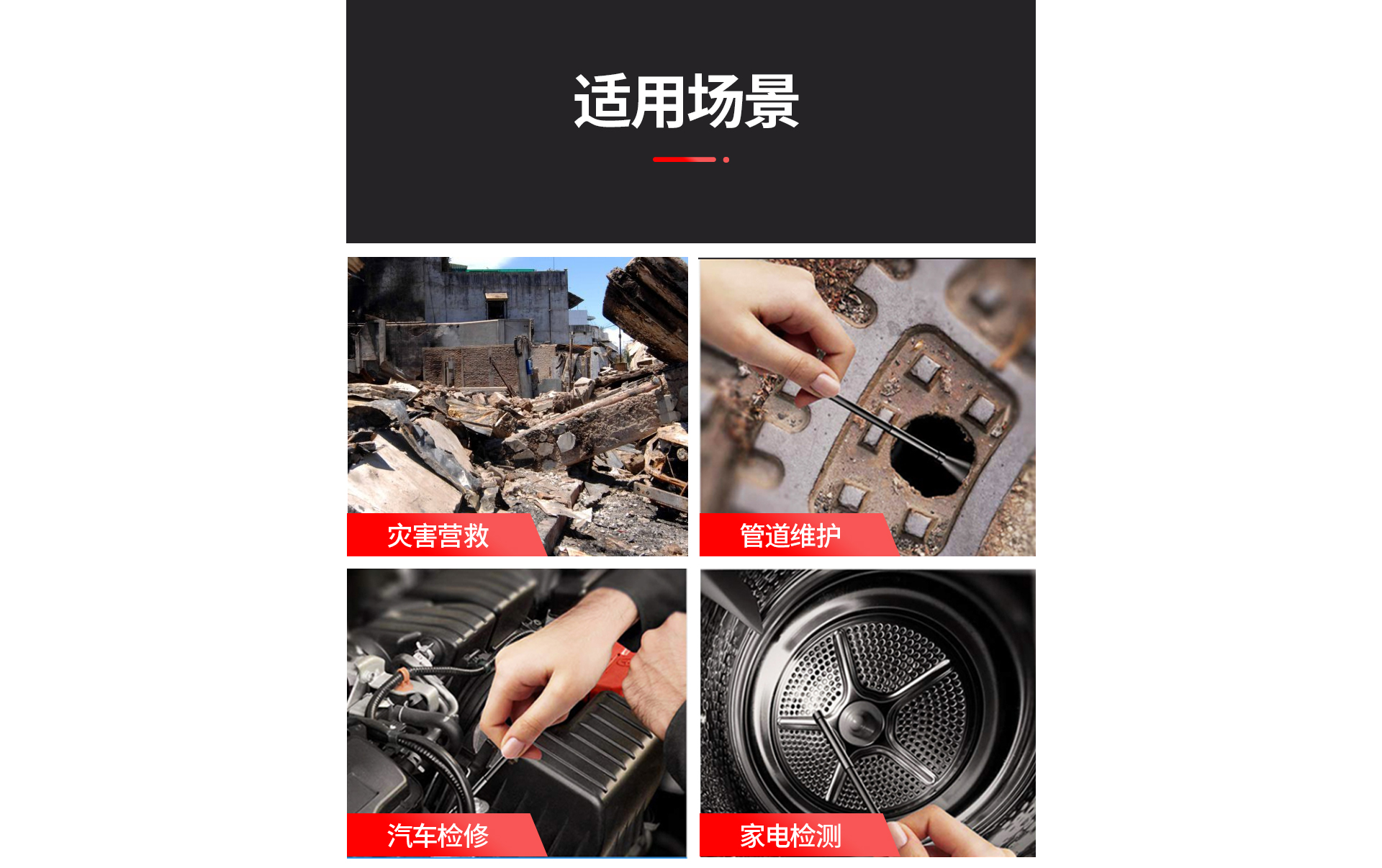 适用场景

灾害营救

管道维护

汽车检修

家电检测